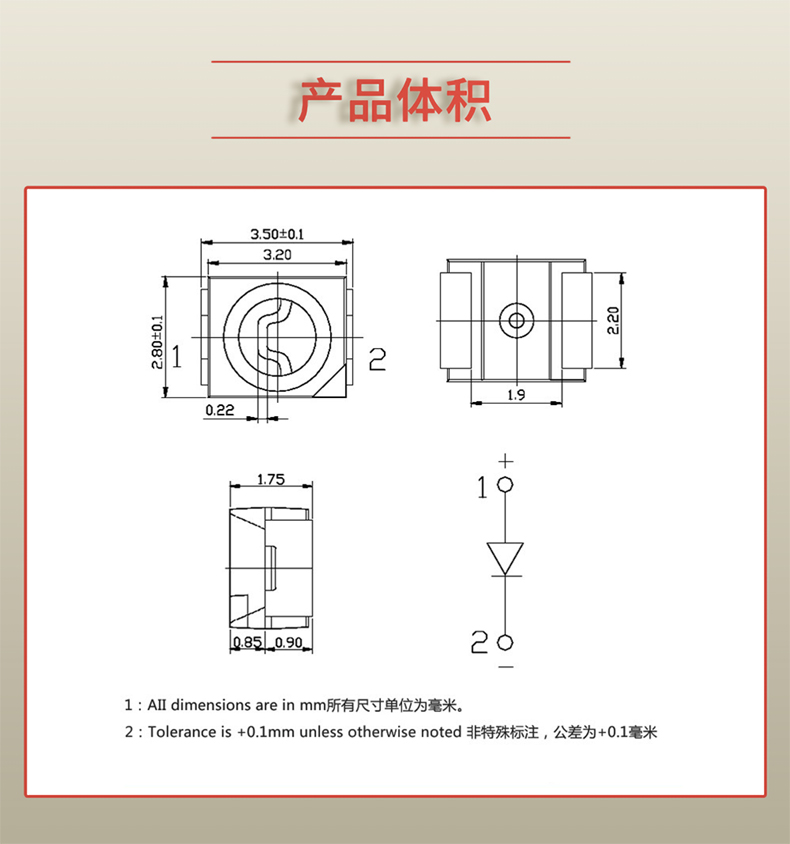 产品体积

3.50±0.1
3.20
2.80±0.1
1
2
0.22

2.20
1.9

1.75
0.85
0.90

+
1
2
−

1：AII dimensions are in mm所有尺寸单位为毫米。
2：Tolerance is +0.1mm unless otherwise noted 非特殊标注，公差为+0.1毫米